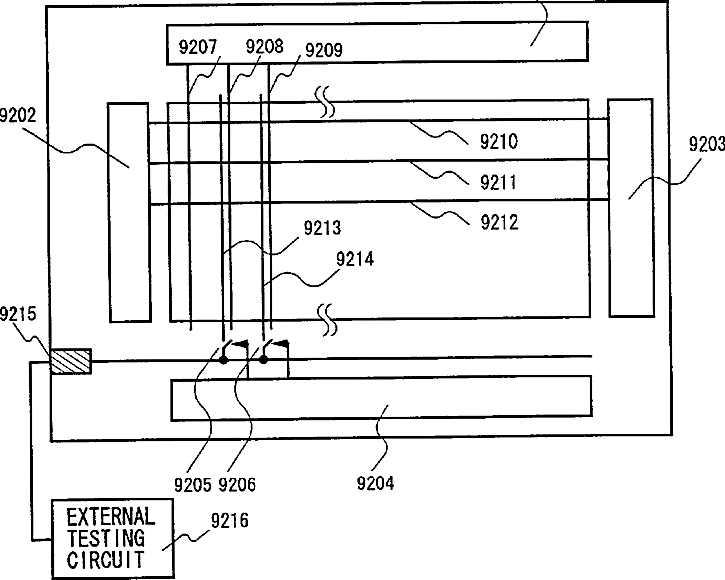 9207
9208
9209
9202
9210
9203
9211
9212
9213
9214
9215
9205 9206
9204
EXTERNAL TESTING CIRCUIT
9216